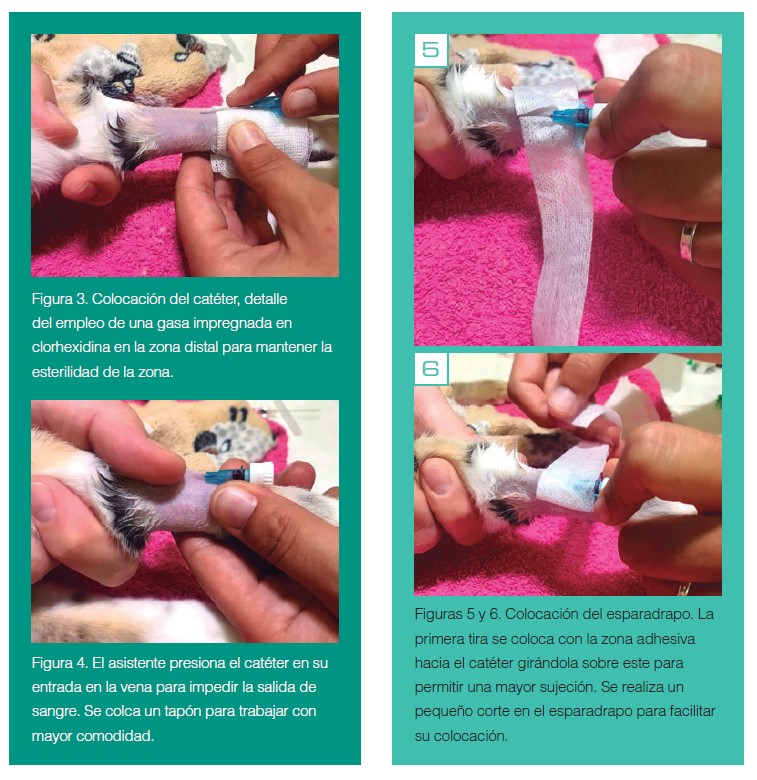 Figura 3. Colocación del catéter, detalle del empleo de una gasa impregnada en clorhexidina en la zona distal para mantener la esterilidad de la zona.

Figura 4. El asistente presiona el catéter en su entrada en la vena para impedir la salida de sangre. Se colca un tapón para trabajar con mayor comodidad.

5

6

Figuras 5 y 6. Colocación del esparadrapo. La primera tira se coloca con la zona adhesiva hacia el catéter girándola sobre este para permitir una mayor sujeción. Se realiza un pequeño corte en el esparadrapo para facilitar su colocación.